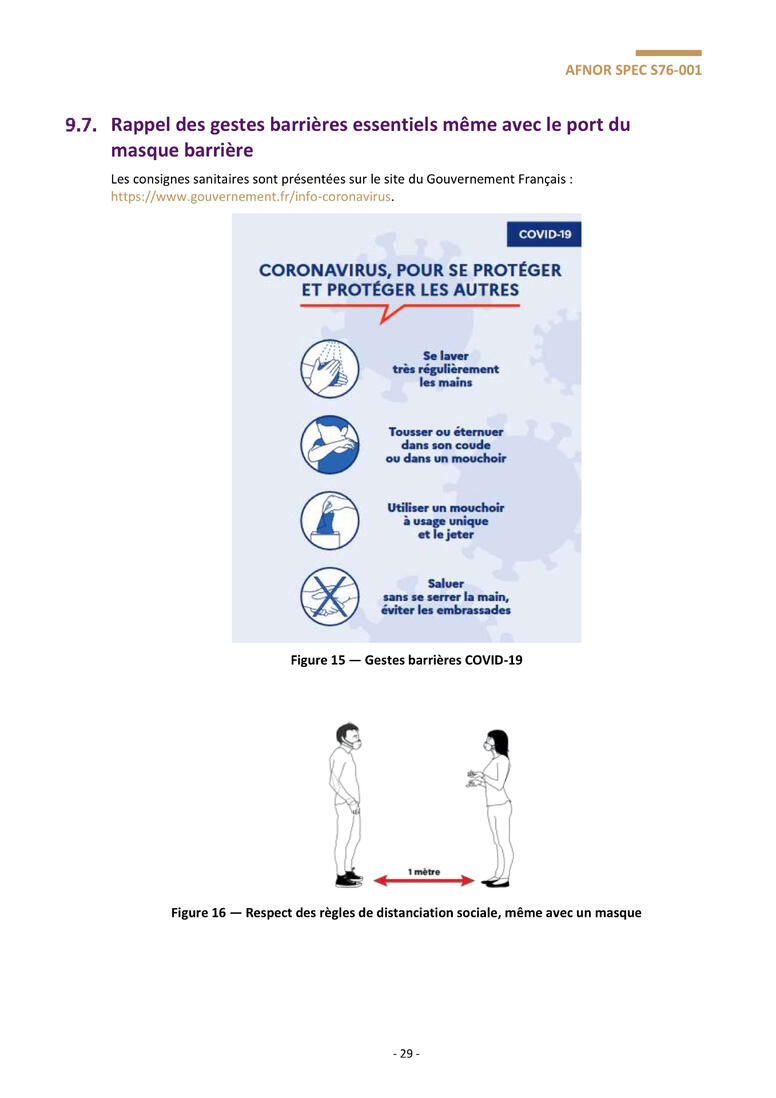 AFNOR SPEC S76-001

9.7. Rappel des gestes barrières essentiels même avec le port du masque barrière

Les consignes sanitaires sont présentées sur le site du Gouvernement Français : https://www.gouvernement.fr/info-coronavirus.

COVID-19

CORONAVIRUS, POUR SE PROTÉGER ET PROTÉGER LES AUTRES

Se laver très régulièrement les mains

Tousser ou éternuer dans son coude ou dans un mouchoir

Utiliser un mouchoir à usage unique et le jeter

Saluer sans se serrer la main, éviter les embrassades

Figure 15 — Gestes barrières COVID-19

1 mètre

Figure 16 — Respect des règles de distanciation sociale, même avec un masque

- 29 -