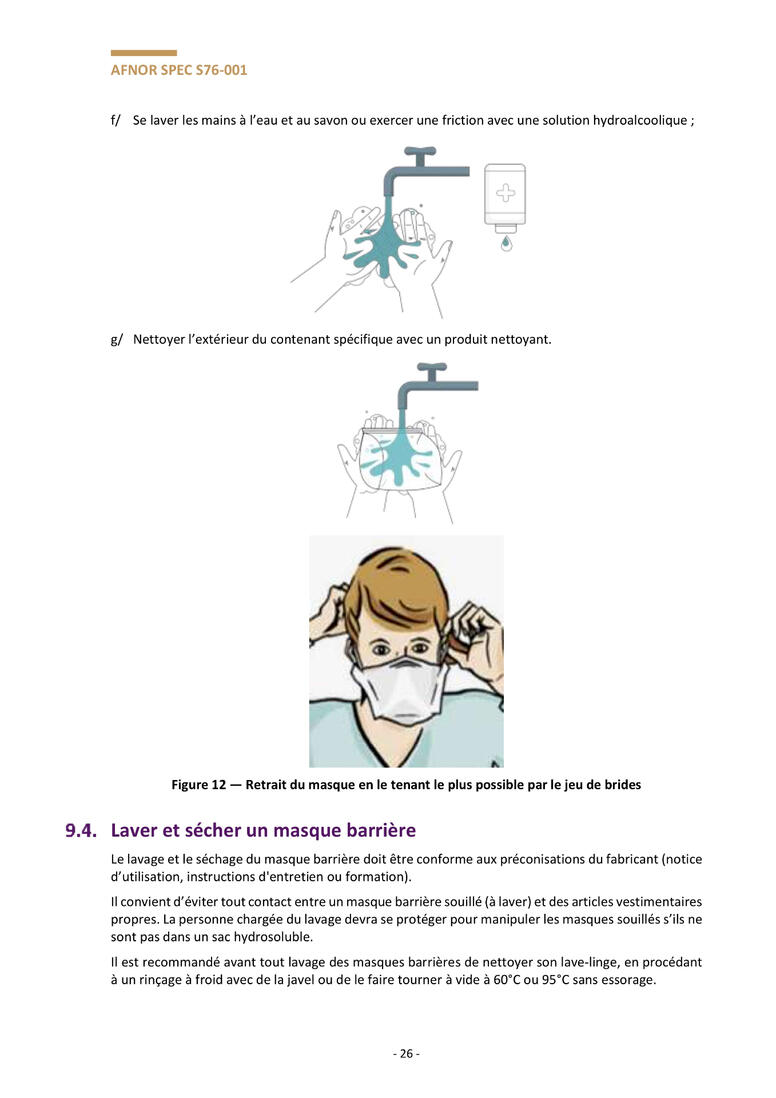 AFNOR SPEC S76-001

f/ Se laver les mains à l'eau et au savon ou exercer une friction avec une solution hydroalcoolique ;

g/ Nettoyer l'extérieur du contenant spécifique avec un produit nettoyant.

Figure 12 — Retrait du masque en le tenant le plus possible par le jeu de brides

9.4. Laver et sécher un masque barrière

Le lavage et le séchage du masque barrière doit être conforme aux préconisations du fabricant (notice d'utilisation, instructions d'entretien ou formation).

Il convient d'éviter tout contact entre un masque barrière souillé (à laver) et des articles vestimentaires propres. La personne chargée du lavage devra se protéger pour manipuler les masques souillés s'ils ne sont pas dans un sac hydrosoluble.

Il est recommandé avant tout lavage des masques barrières de nettoyer son lave-linge, en procédant à un rinçage à froid avec de la javel ou de le faire tourner à vide à 60°C ou 95°C sans essorage.

- 26 -