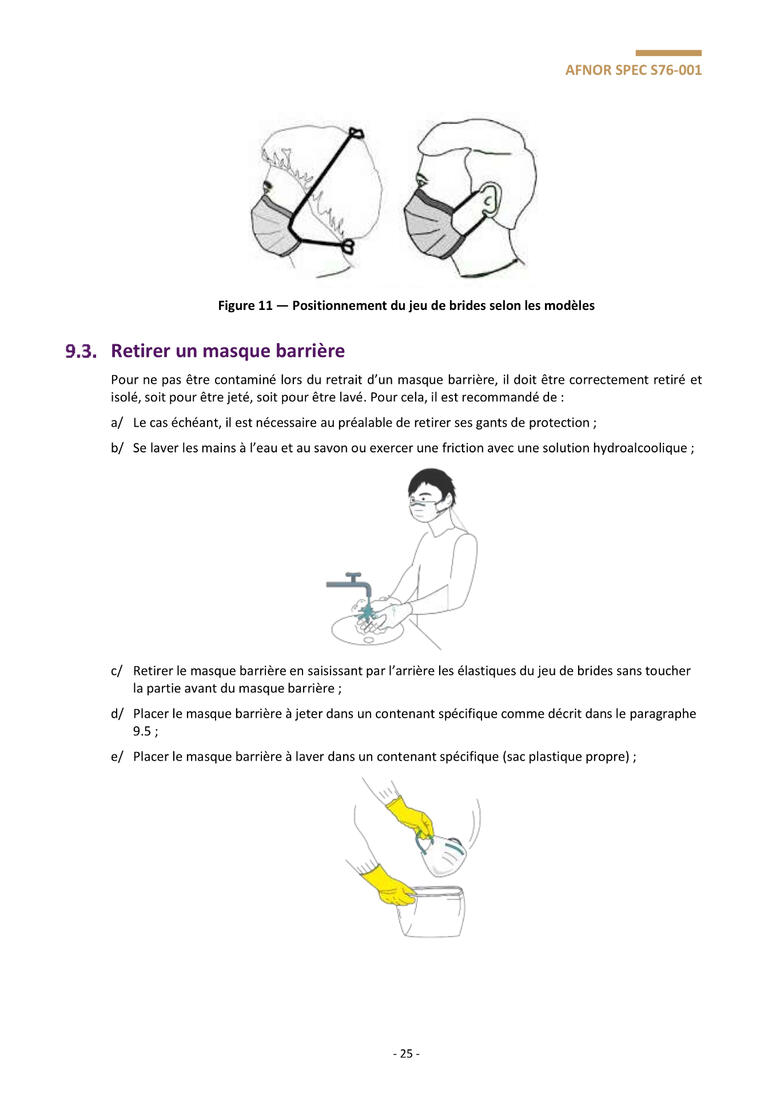 AFNOR SPEC S76-001

Figure 11 — Positionnement du jeu de brides selon les modèles

9.3. Retirer un masque barrière

Pour ne pas être contaminé lors du retrait d'un masque barrière, il doit être correctement retiré et isolé, soit pour être jeté, soit pour être lavé. Pour cela, il est recommandé de :

a/ Le cas échéant, il est nécessaire au préalable de retirer ses gants de protection ;

b/ Se laver les mains à l'eau et au savon ou exercer une friction avec une solution hydroalcoolique ;

c/ Retirer le masque barrière en saisissant par l'arrière les élastiques du jeu de brides sans toucher la partie avant du masque barrière ;

d/ Placer le masque barrière à jeter dans un contenant spécifique comme décrit dans le paragraphe 9.5 ;

e/ Placer le masque barrière à laver dans un contenant spécifique (sac plastique propre) ;

- 25 -