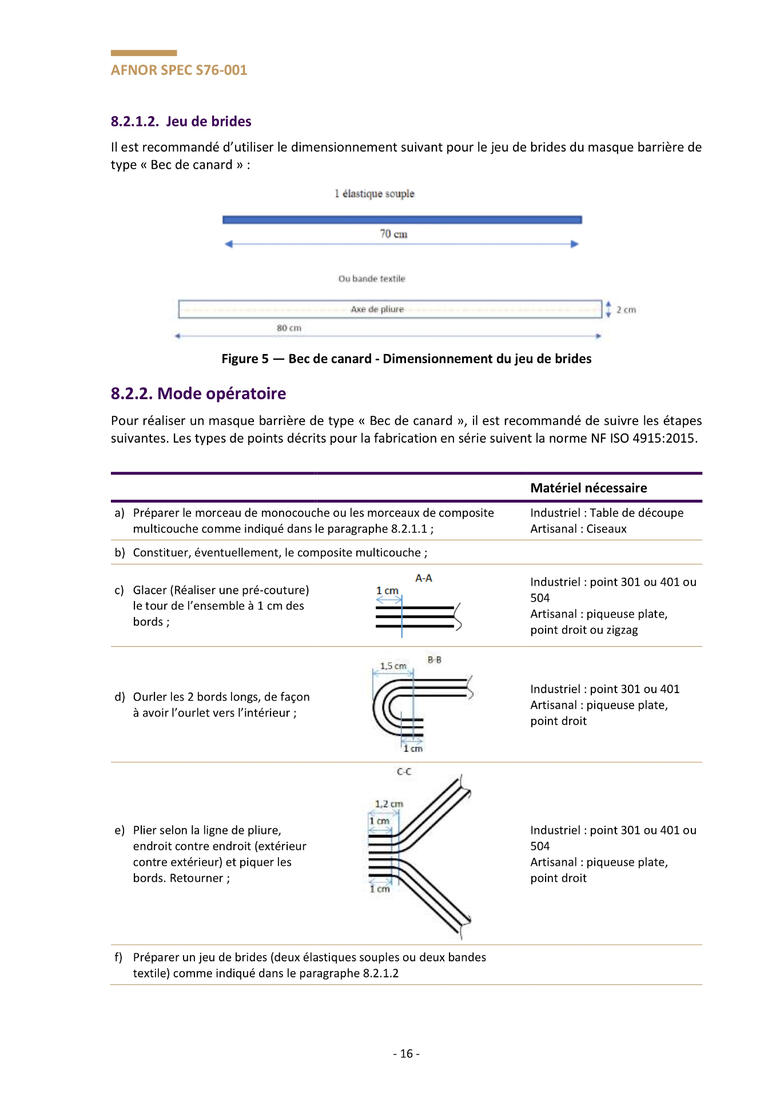 AFNOR SPEC S76-001

8.2.1.2. Jeu de brides

Il est recommandé d'utiliser le dimensionnement suivant pour le jeu de brides du masque barrière de type « Bec de canard » :

1 élastique souple

70 cm

Ou bande textile

Axe de pliure

2 cm

80 cm

Figure 5 — Bec de canard - Dimensionnement du jeu de brides

8.2.2. Mode opératoire

Pour réaliser un masque barrière de type « Bec de canard », il est recommandé de suivre les étapes suivantes. Les types de points décrits pour la fabrication en série suivent la norme NF ISO 4915:2015.

| | | Matériel nécessaire |
|---|---|---|
| a) Préparer le morceau de monocouche ou les morceaux de composite multicouche comme indiqué dans le paragraphe 8.2.1.1 ; | | Industriel : Table de découpe Artisanal : Ciseaux |
| b) Constituer, éventuellement, le composite multicouche ; | | |
| c) Glacer (Réaliser une pré-couture) le tour de l'ensemble à 1 cm des bords ; | A-A 1 cm | Industriel : point 301 ou 401 ou 504 Artisanal : piqueuse plate, point droit ou zigzag |
| d) Ourler les 2 bords longs, de façon à avoir l'ourlet vers l'intérieur ; | B-B 1,5 cm 1 cm | Industriel : point 301 ou 401 Artisanal : piqueuse plate, point droit |
| e) Plier selon la ligne de pliure, endroit contre endroit (extérieur contre extérieur) et piquer les bords. Retourner ; | C-C 1,2 cm 1 cm 1 cm | Industriel : point 301 ou 401 ou 504 Artisanal : piqueuse plate, point droit |
| f) Préparer un jeu de brides (deux élastiques souples ou deux bandes textile) comme indiqué dans le paragraphe 8.2.1.2 | | |

- 16 -